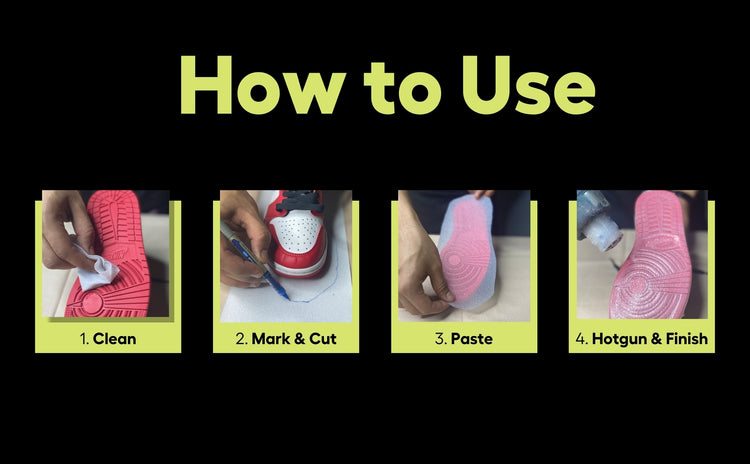 How to Use

1. Clean

2. Mark & Cut

3. Paste

4. Hotgun & Finish