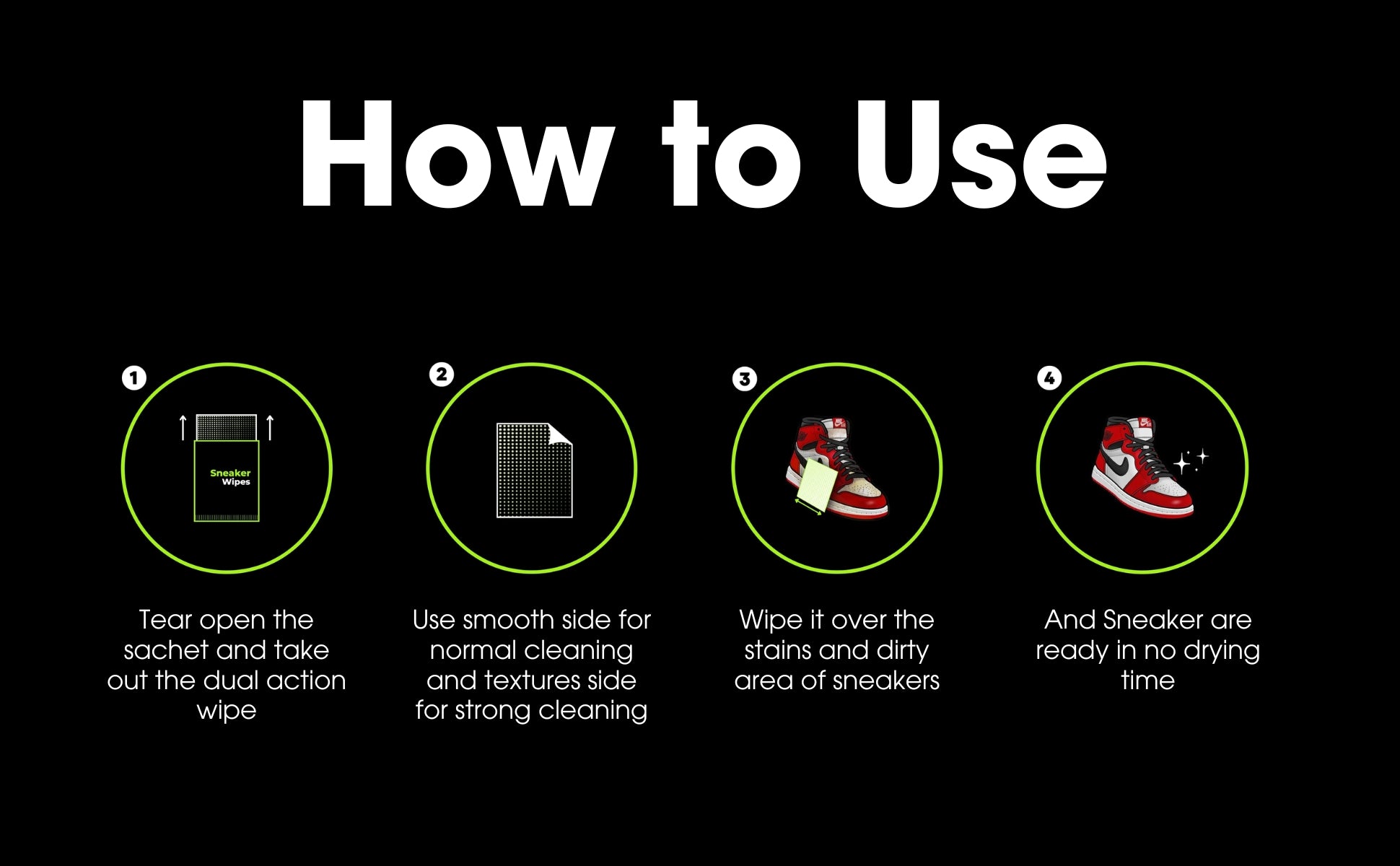 How to Use

1

Sneaker Wipes

Tear open the sachet and take out the dual action wipe

2

Use smooth side for normal cleaning and textures side for strong cleaning

3

Wipe it over the stains and dirty area of sneakers

4

And Sneaker are ready in no drying time